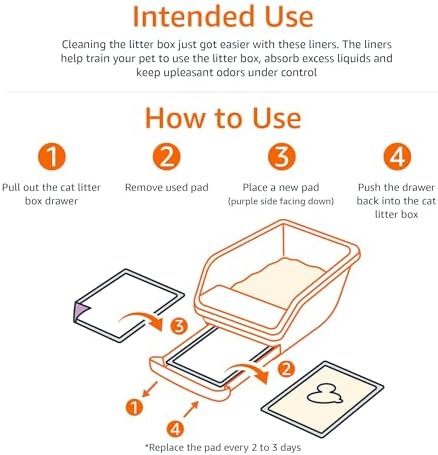 Intended Use

Cleaning the litter box just got easier with these liners. The liners help train your pet to use the litter box, absorb excess liquids and keep upleasant odors under control

How to Use

1
Pull out the cat litter box drawer

2
Remove used pad

3
Place a new pad
(purple side facing down)

4
Push the drawer back into the cat litter box

3

2

1

4

*Replace the pad every 2 to 3 days