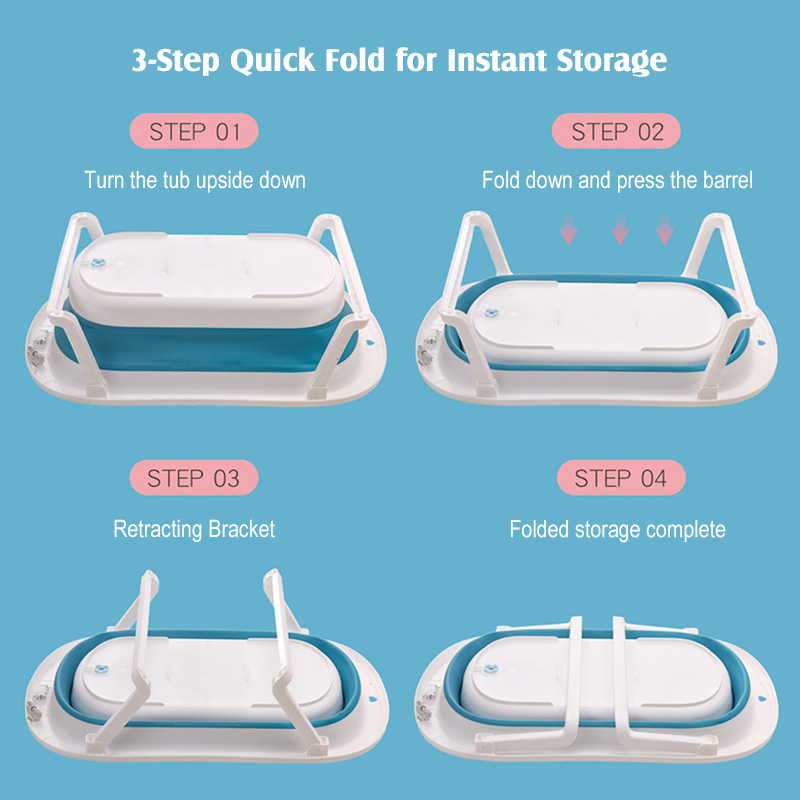 3-Step Quick Fold for Instant Storage

STEP 01

Turn the tub upside down

STEP 02

Fold down and press the barrel

STEP 03

Retracting Bracket

STEP 04

Folded storage complete