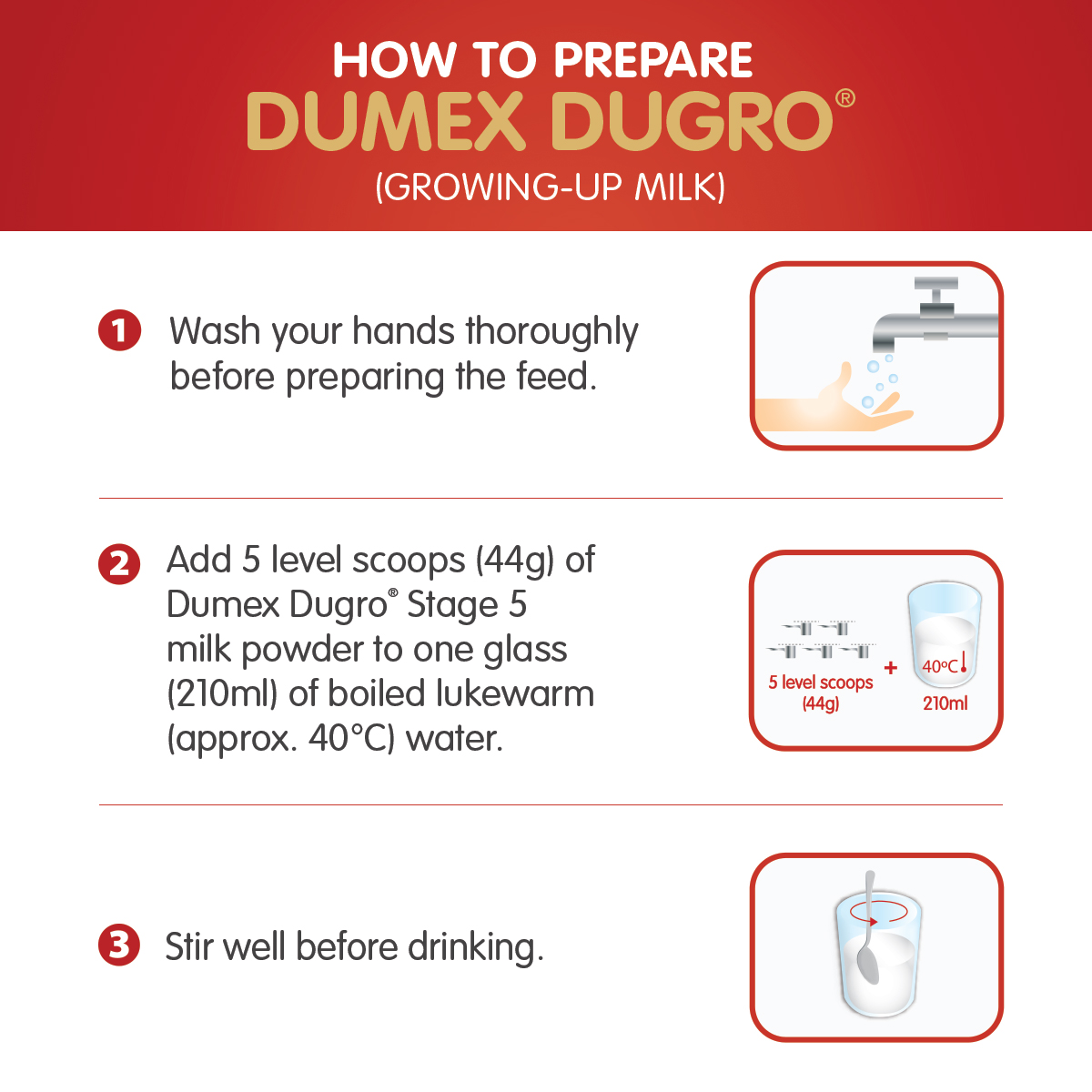 HOW TO PREPARE
DUMEX DUGRO®
(GROWING-UP MILK)

1 Wash your hands thoroughly before preparing the feed.

2 Add 5 level scoops (44g) of Dumex Dugro® Stage 5 milk powder to one glass (210ml) of boiled lukewarm (approx. 40°C) water.

5 level scoops (44g) + 40°C 210ml

3 Stir well before drinking.